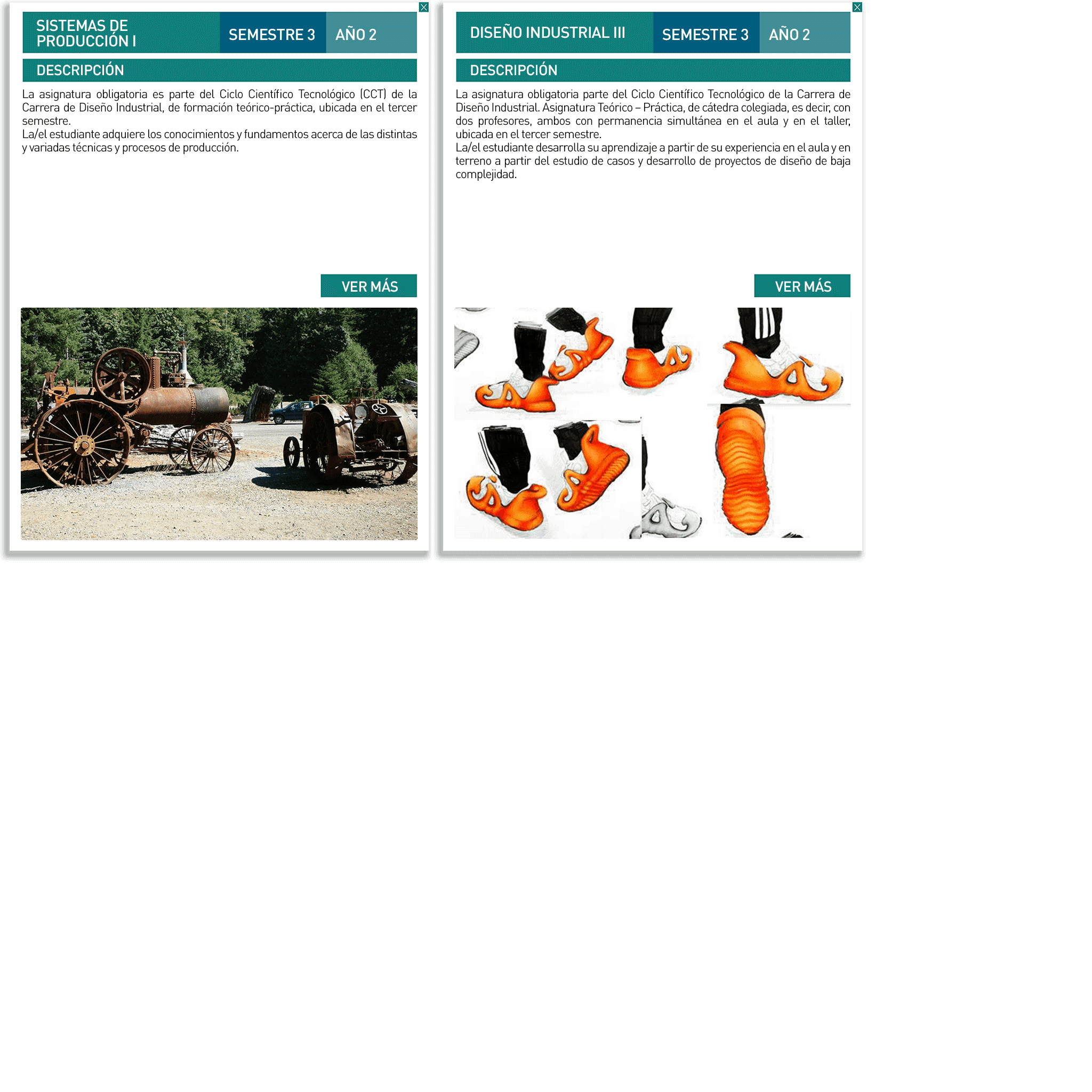 SISTEMAS DE PRODUCCIÓN I

SEMESTRE 3

AÑO 2

DESCRIPCIÓN

La asignatura obligatoria es parte del Ciclo Científico Tecnológico (CCT) de la Carrera de Diseño Industrial, de formación teórico-práctica, ubicada en el tercer semestre.
La/el estudiante adquiere los conocimientos y fundamentos acerca de las distintas y variadas técnicas y procesos de producción.

VER MÁS

DISEÑO INDUSTRIAL III

SEMESTRE 3

AÑO 2

DESCRIPCIÓN

La asignatura obligatoria parte del Ciclo Científico Tecnológico de la Carrera de Diseño Industrial. Asignatura Teórico – Práctica, de cátedra colegiada, es decir, con dos profesores, ambos con permanencia simultánea en el aula y en el taller, ubicada en el tercer semestre.
La/el estudiante desarrolla su aprendizaje a partir de su experiencia en el aula y en terreno a partir del estudio de casos y desarrollo de proyectos de diseño de baja complejidad.

VER MÁS